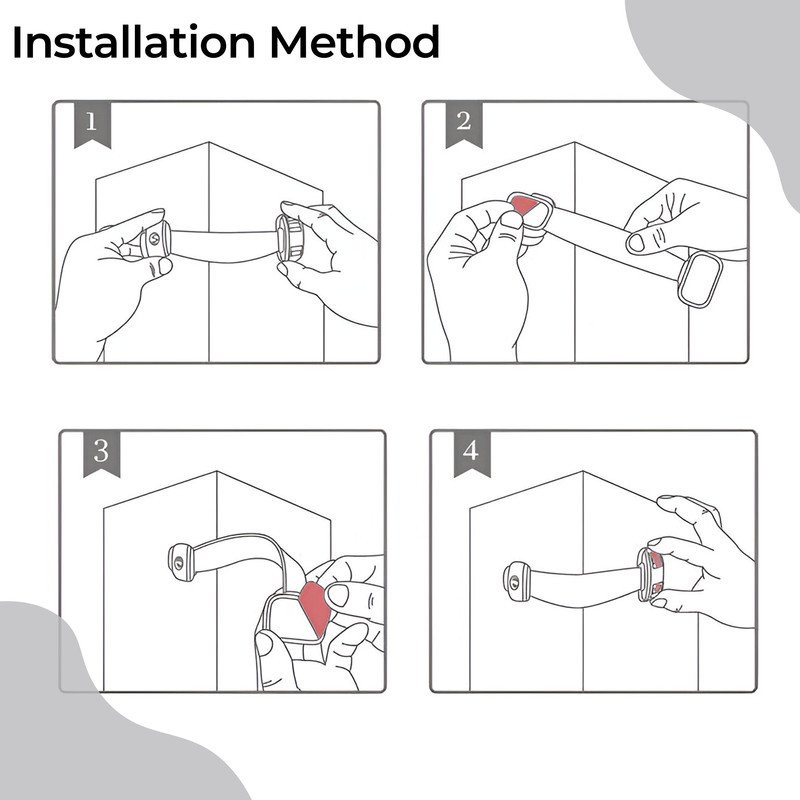 Installation Method

1

2

3

4